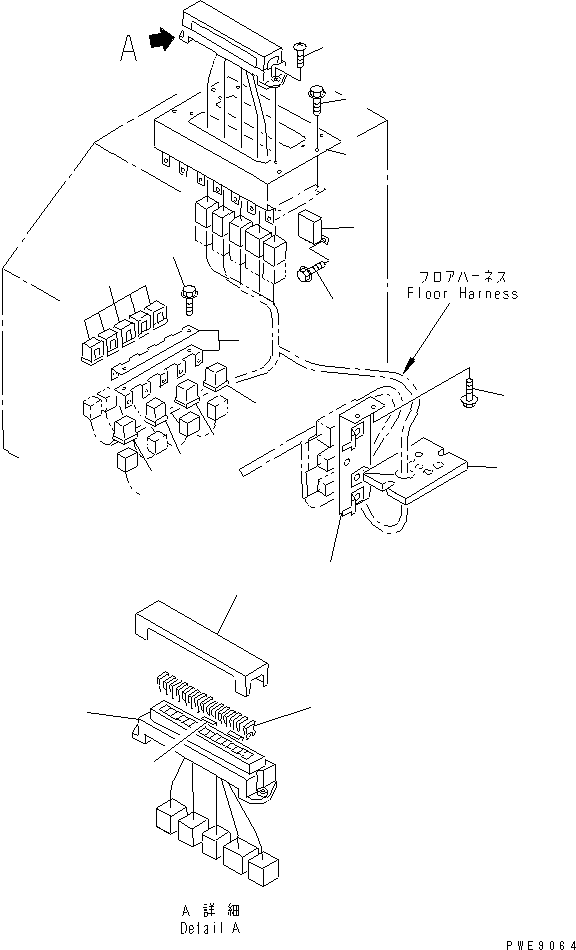 A

フロアハーネス
Floor Harness

A 詳細
Detail A

PWE9064