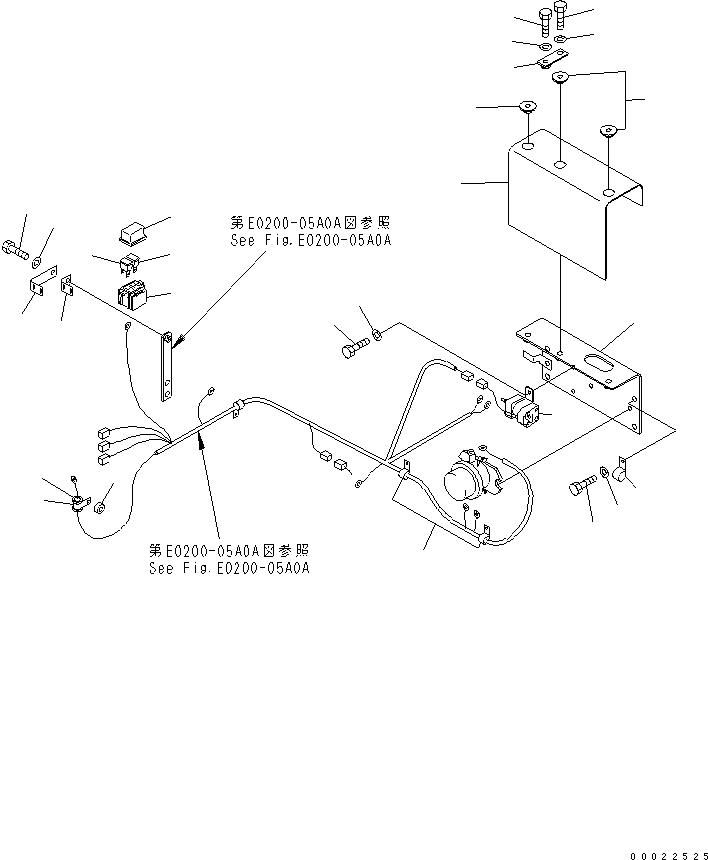 第E0200-05A0A図参照
See Fig.E0200-05A0A

第E0200-05A0A図参照
See Fig.E0200-05A0A

00022525