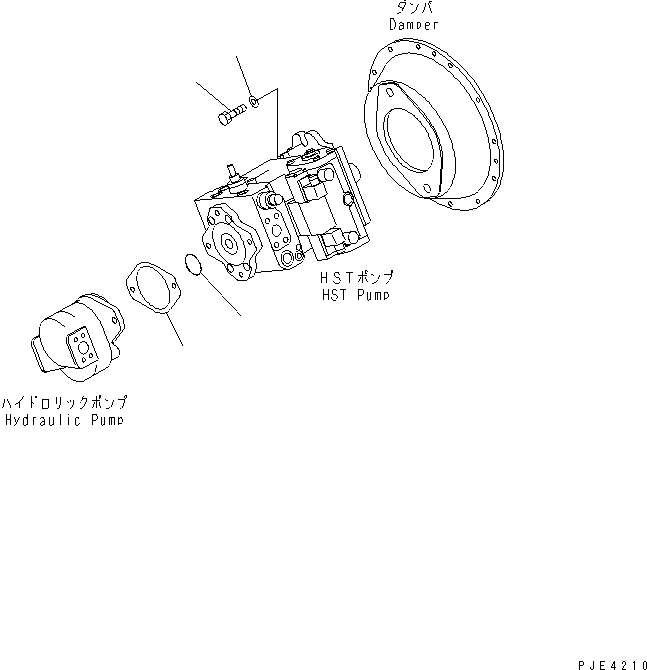 ダンパ
Damper

HSTポンプ
HST Pump

ハイドロリックポンプ
Hydraulic Pump

PJE4210