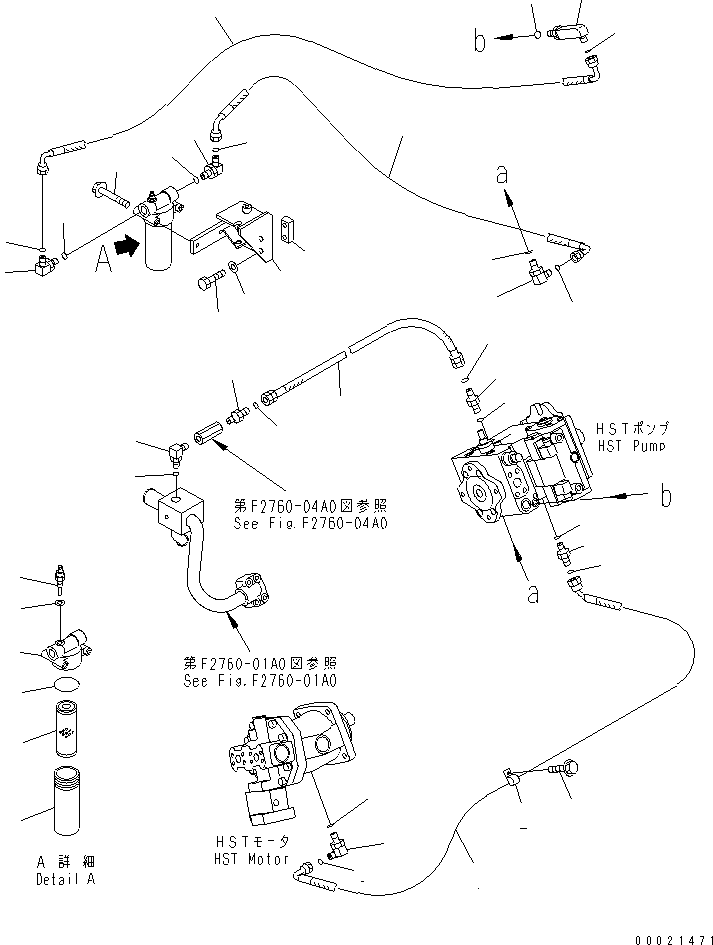 b

a

A

HSTポンプ
HST Pump

b

第F2760-04A0図参照
See Fig.F2760-04A0

a

第F2760-01A0図参照
See Fig.F2760-01A0

HSTモータ
HST Motor

A 詳細
Detail A

00021471