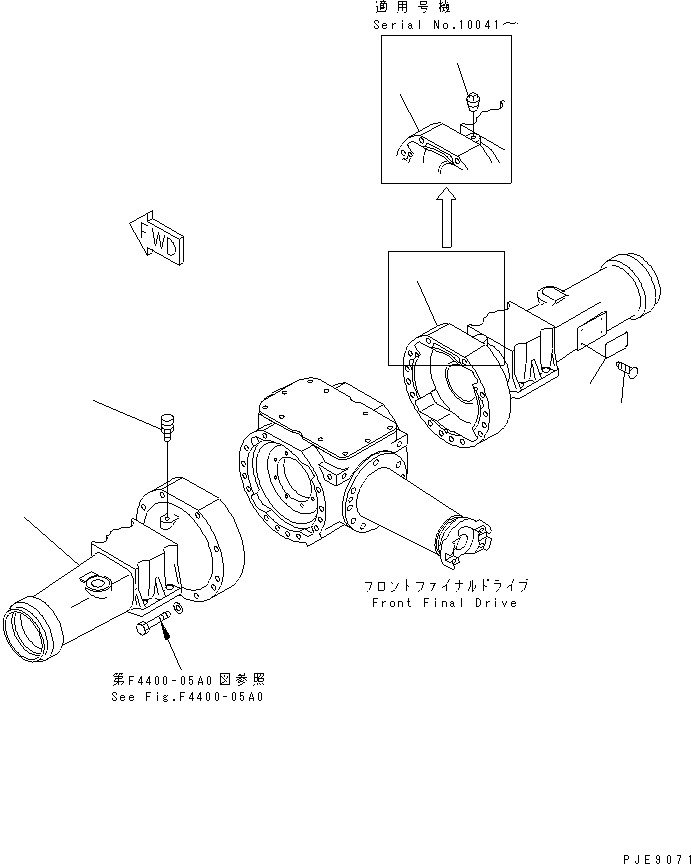 適用号機
Serial No.10041～

FWD

フロントファイナルドライブ
Front Final Drive

第F4400-05A0図参照
See Fig.F4400-05A0

PJE9071