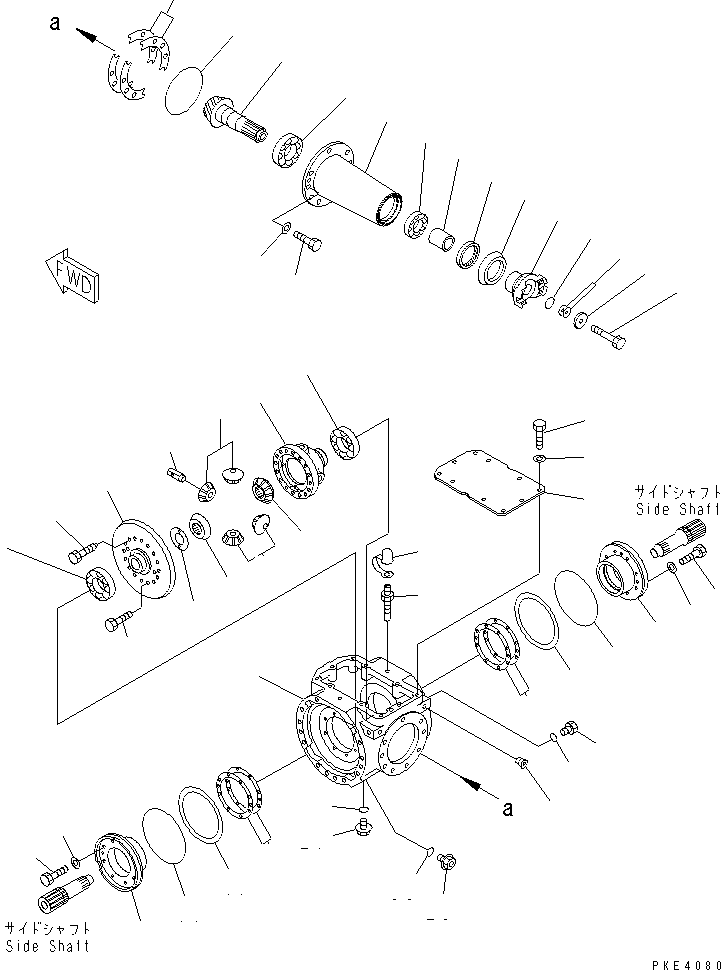 a

FWD

サイドシャフト
Side Shaft

a

サイドシャフト
Side Shaft

PKE4080