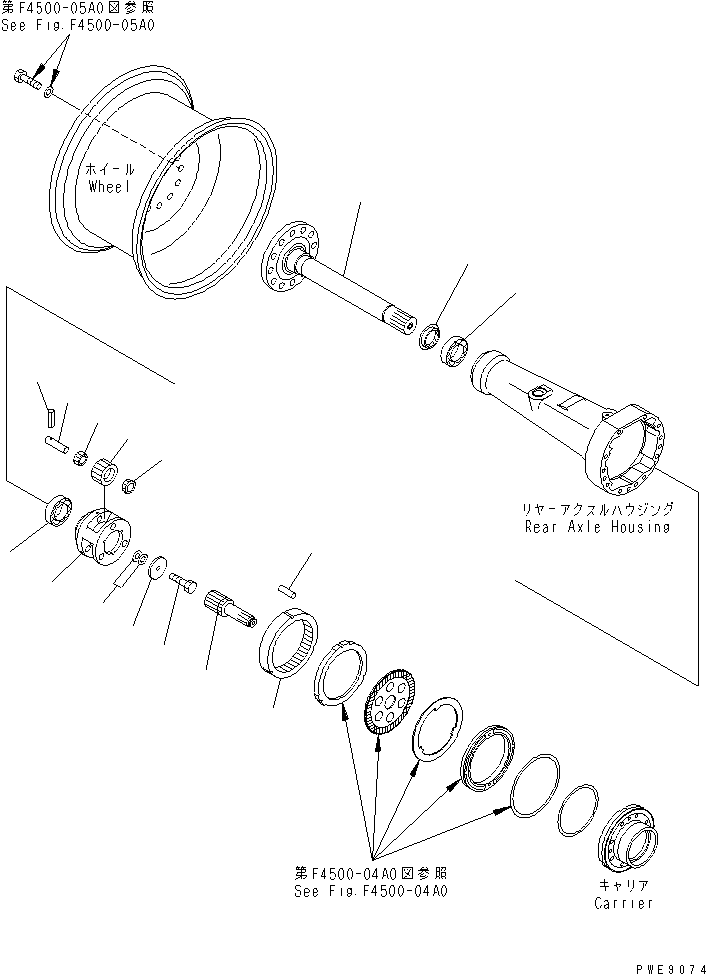 第F4500-05A0図参照
See Fig.F4500-05A0

ホイール
Wheel

リヤーアクスルハウジング
Rear Axle Housing

第F4500-04A0図参照
See Fig.F4500-04A0

キャリア
Carrier

PWE9074