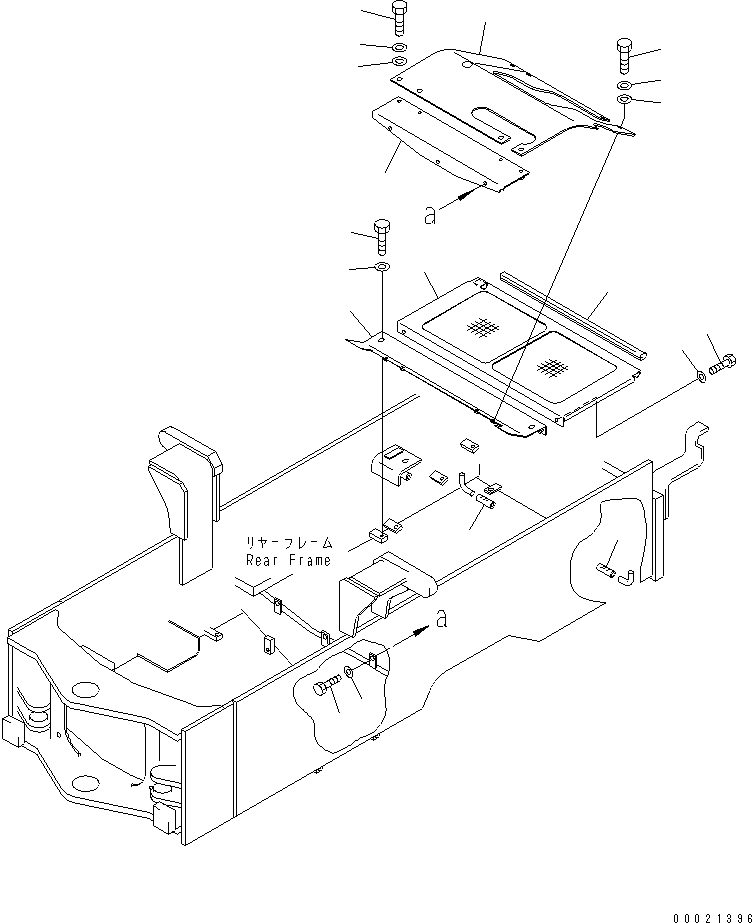 a

リヤーフレーム
Rear Frame

a

00021396