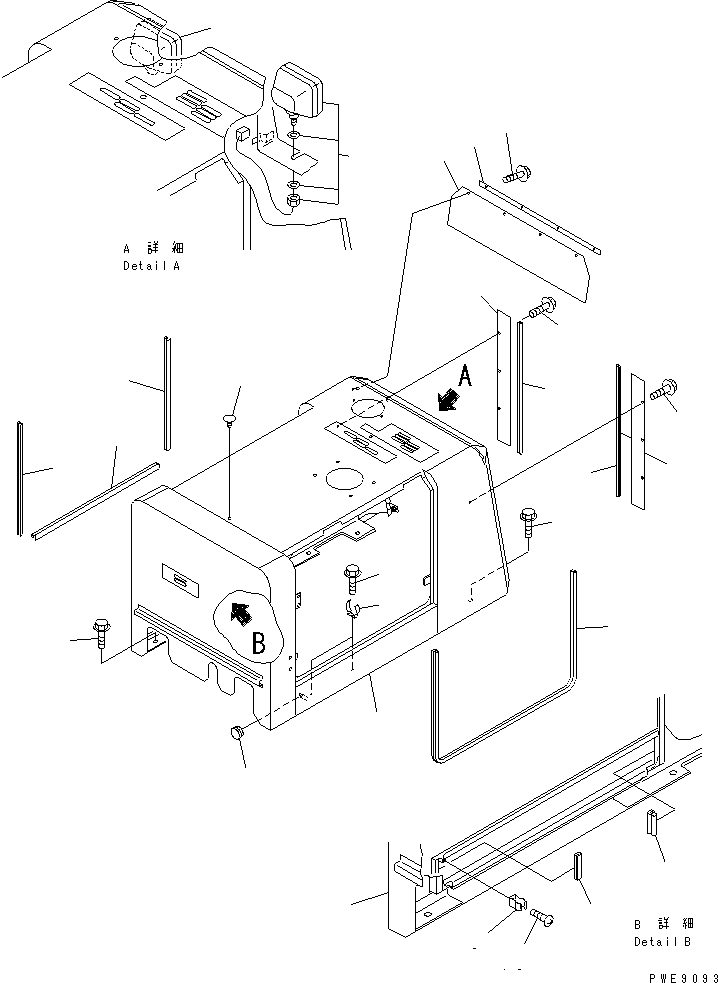 A 詳 細
Detail A

A

B

B 詳 細
Detail B

PWE9093