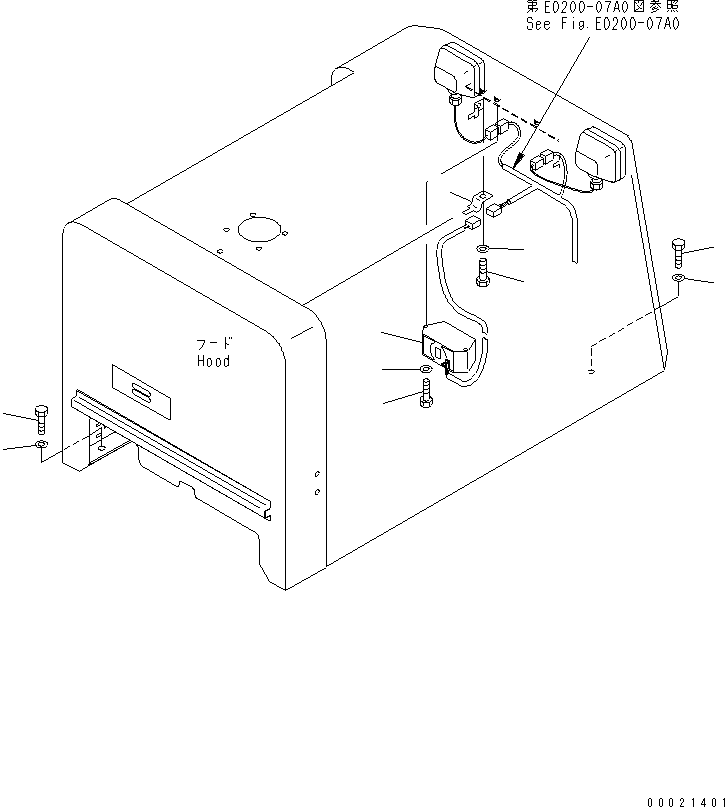 第E0200-07A0図参照
See Fig.E0200-07A0

フード
Hood

00021401