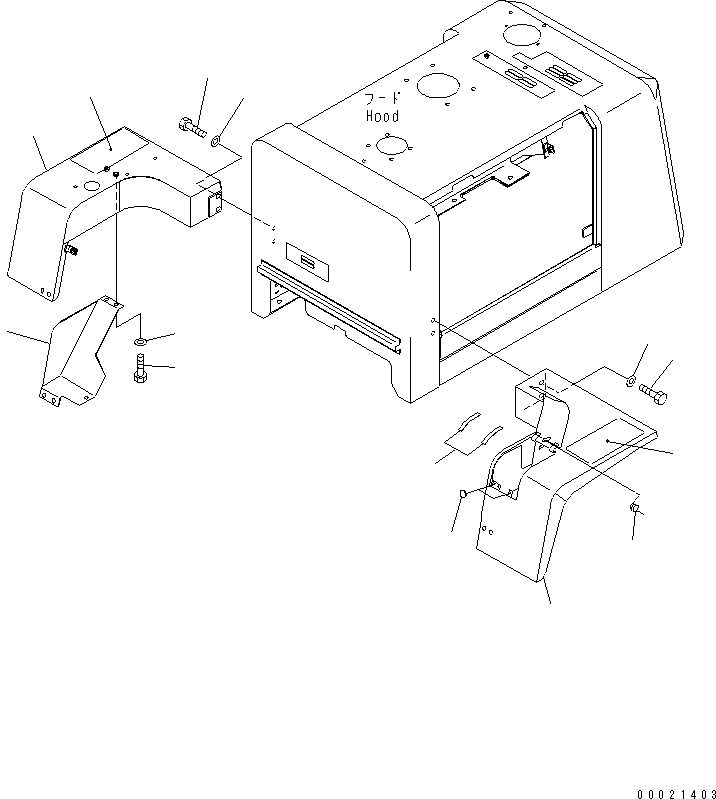 フード
Hood

00021403