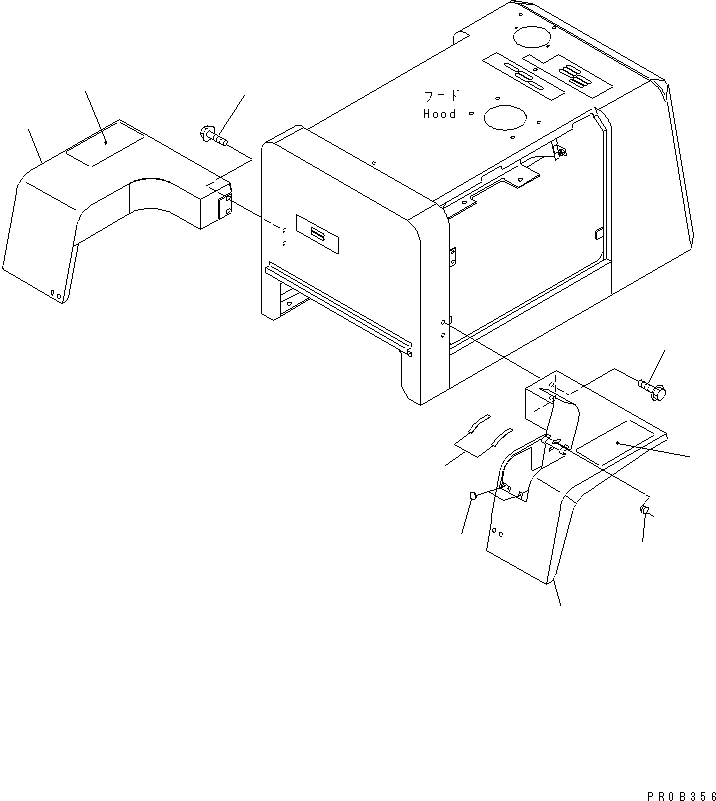 フード
Hood

PR0B356