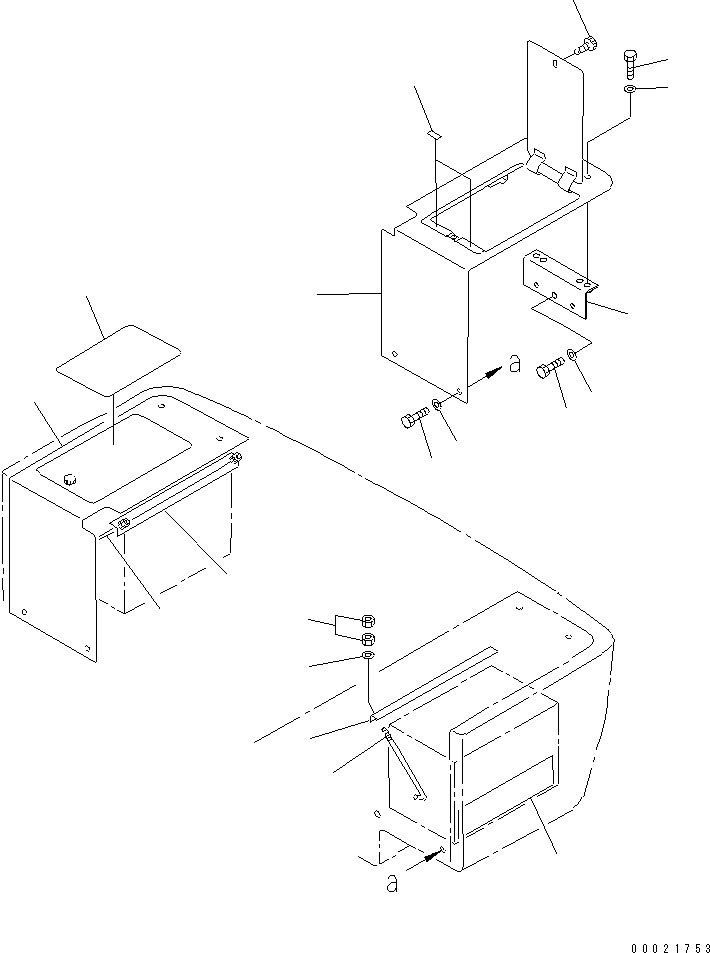 a

a

00021753