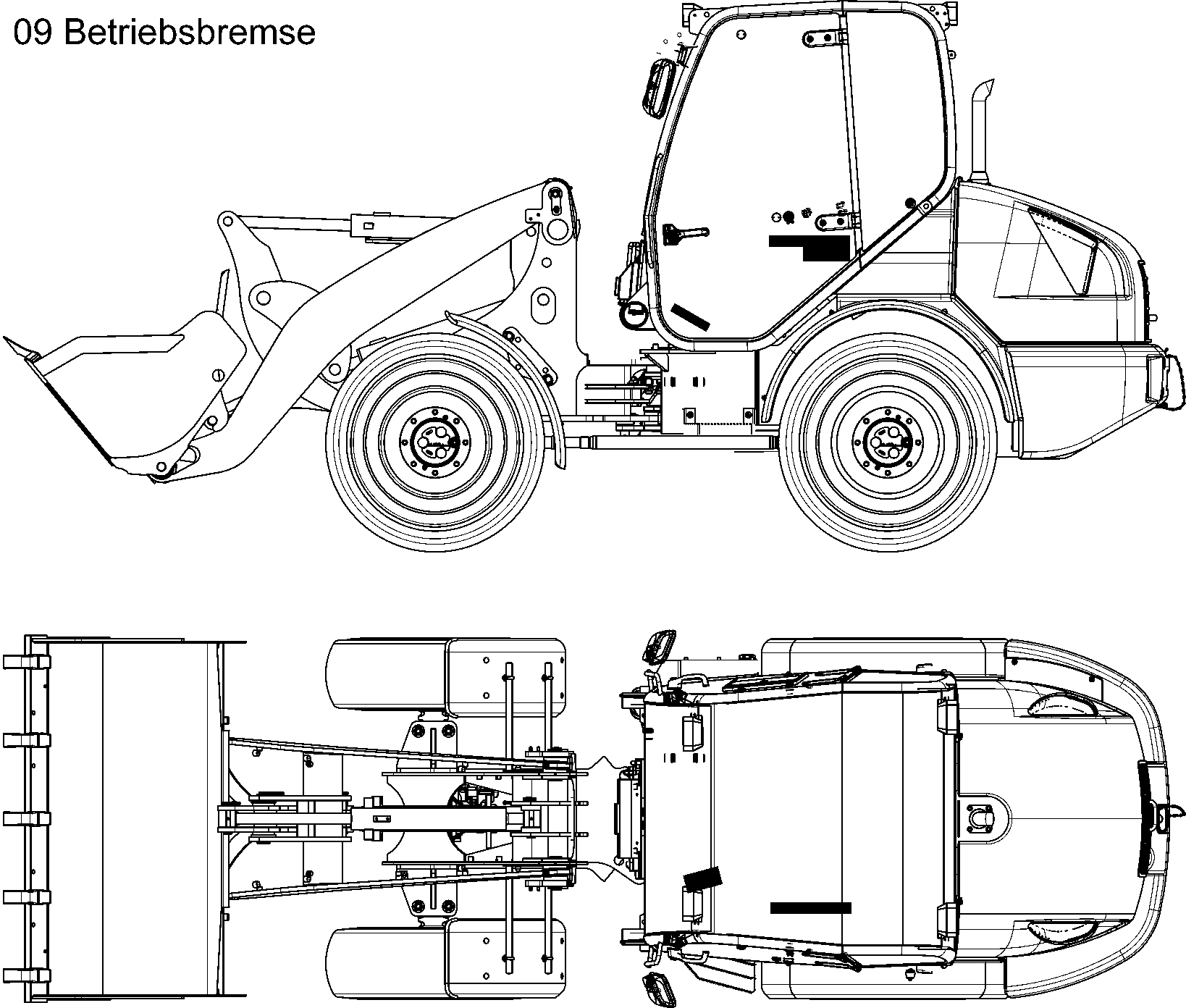 09 Betriebsbremse