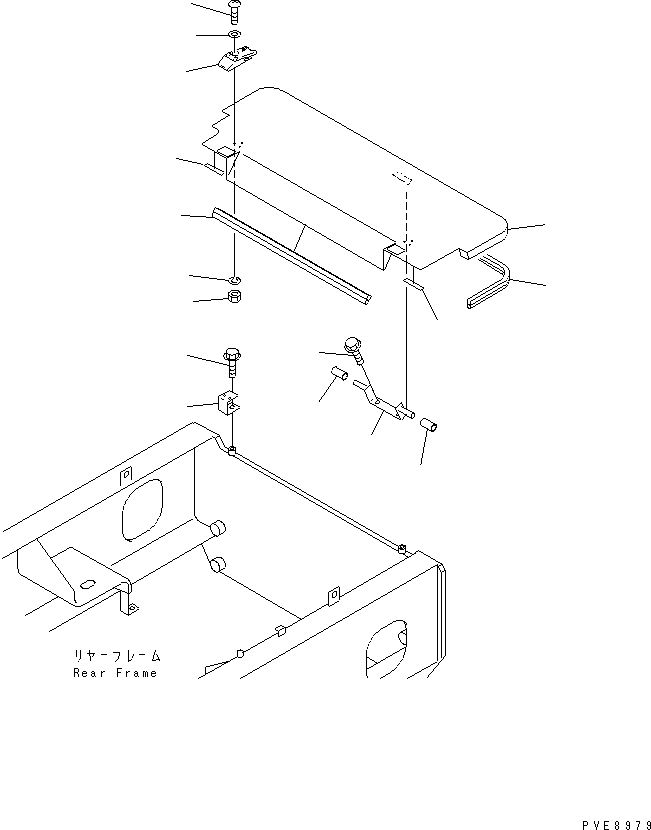 リヤーフレーム
Rear Frame

PVE8979