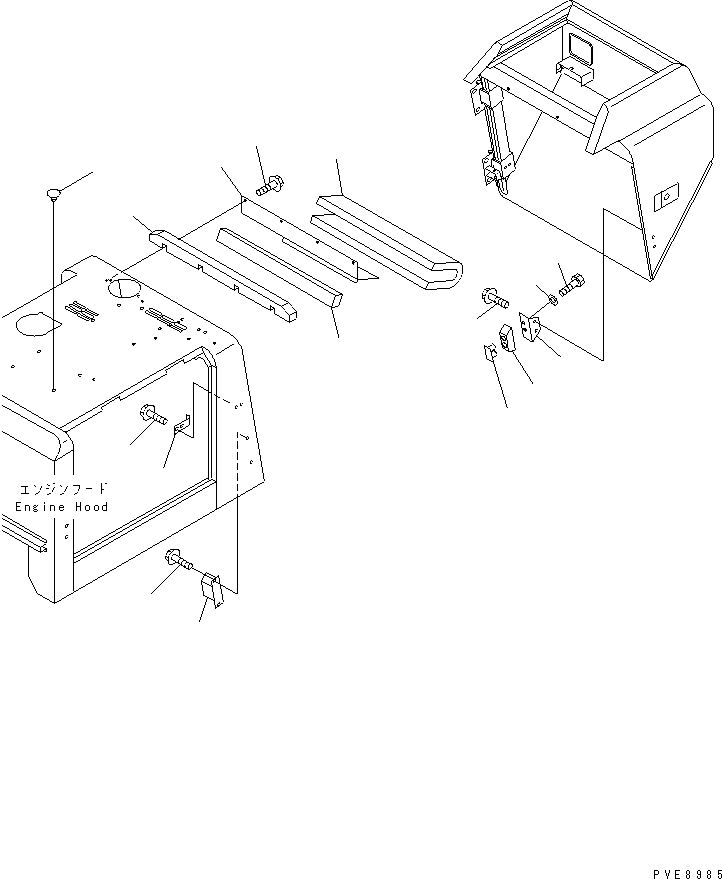 エンジンフード
Engine Hood

PVE8985