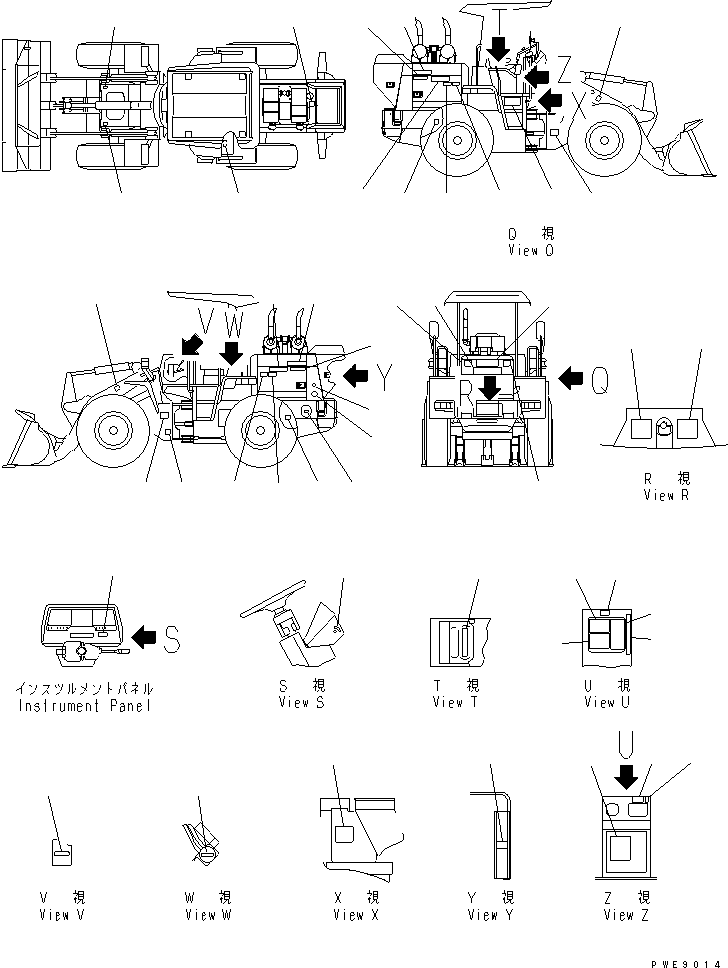 T

Z

Q 視
View Q

V W

Y

R

Q

R 視
View R

S

インスツルメントパネル
Instrument Panel

S 視
View S

T 視
View T

U 視
View U

U

V 視
View V

W 視
View W

X 視
View X

Y 視
View Y

Z 視
View Z

PWE9014