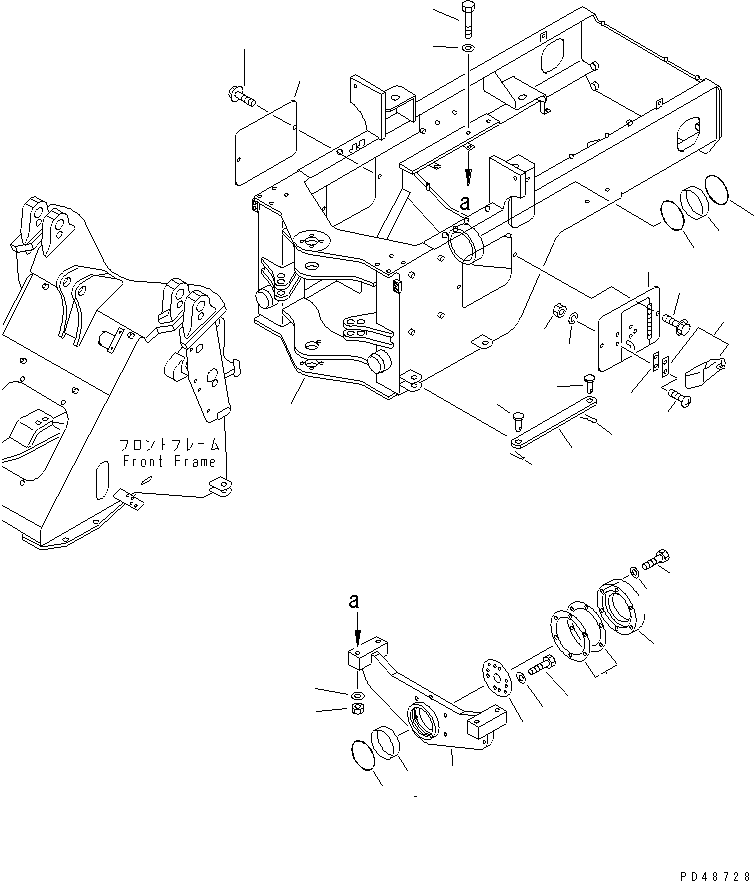 a

フロントフレーム
Front Frame

a

PD48728