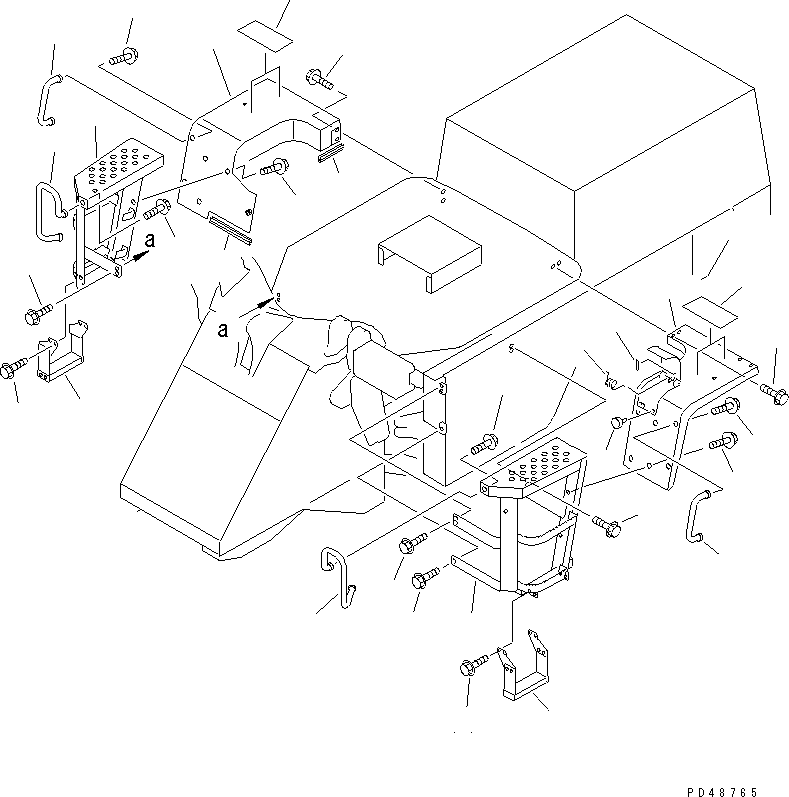 a

a

PD48765