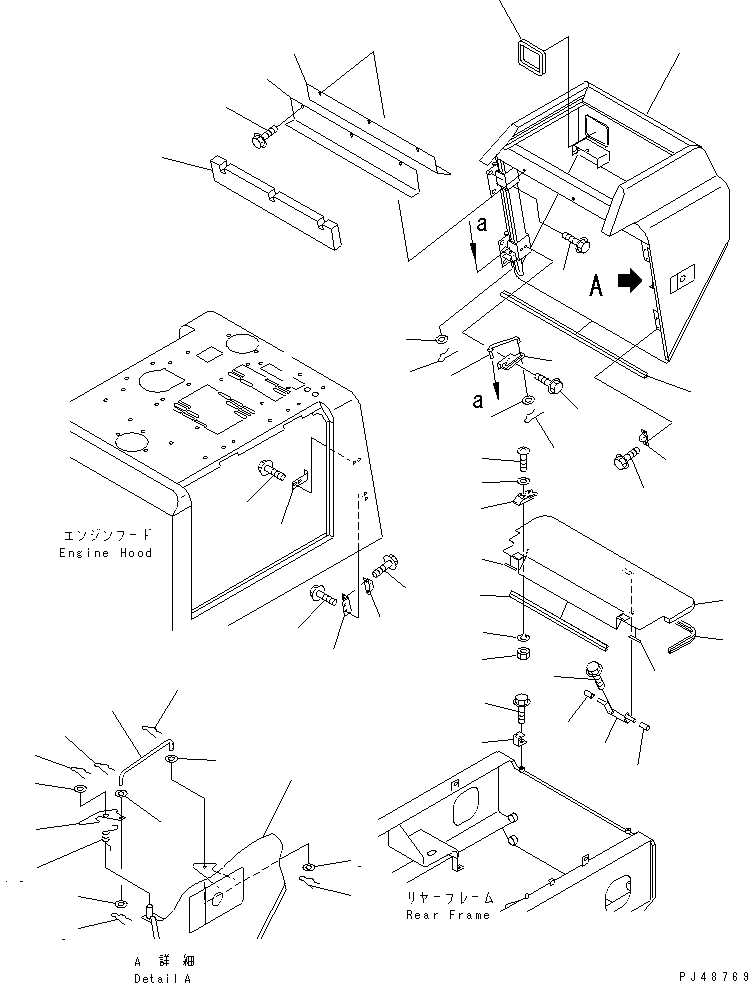 a
A
a
エンジンフード
Engine Hood
リヤーフレーム
Rear Frame
A 詳細
Detail A
PJ48769