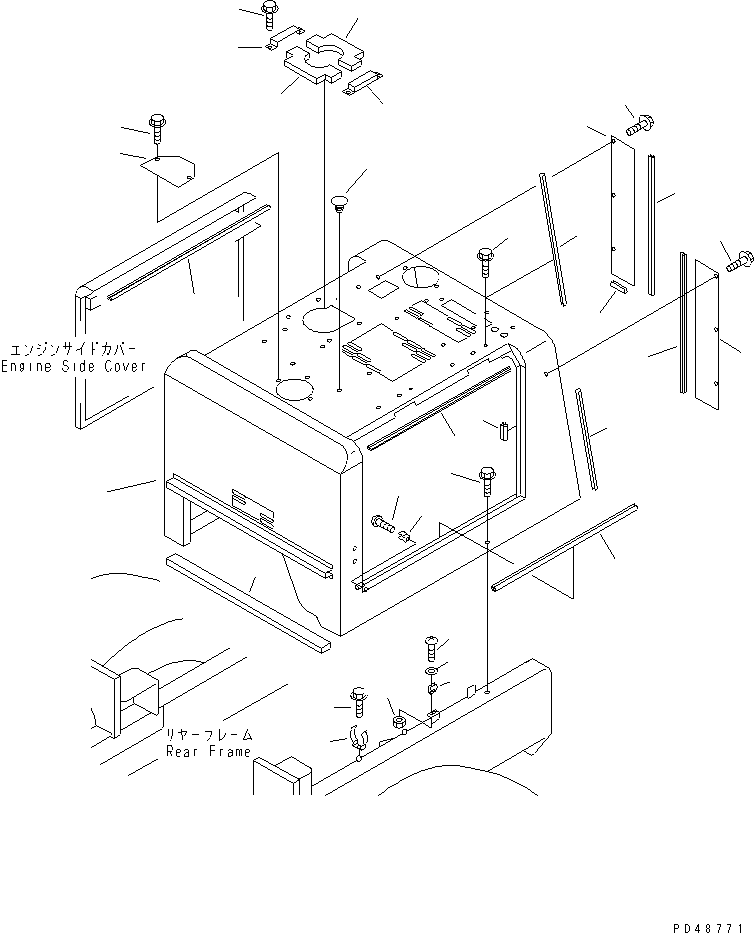 エンジンサイドカバー
Engine Side Cover

リヤーフレーム
Rear Frame

PD48771