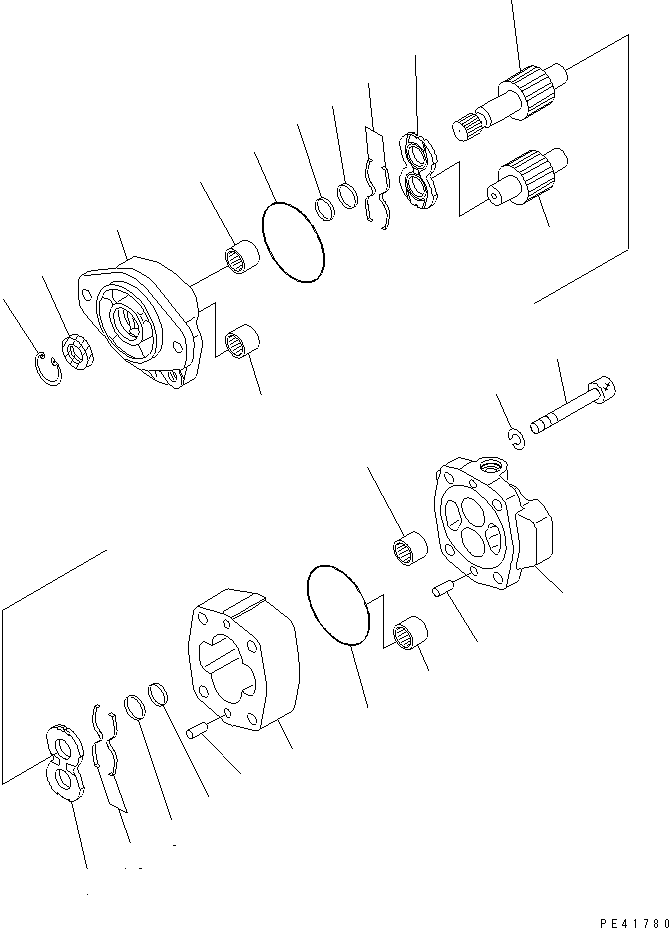 PE41780