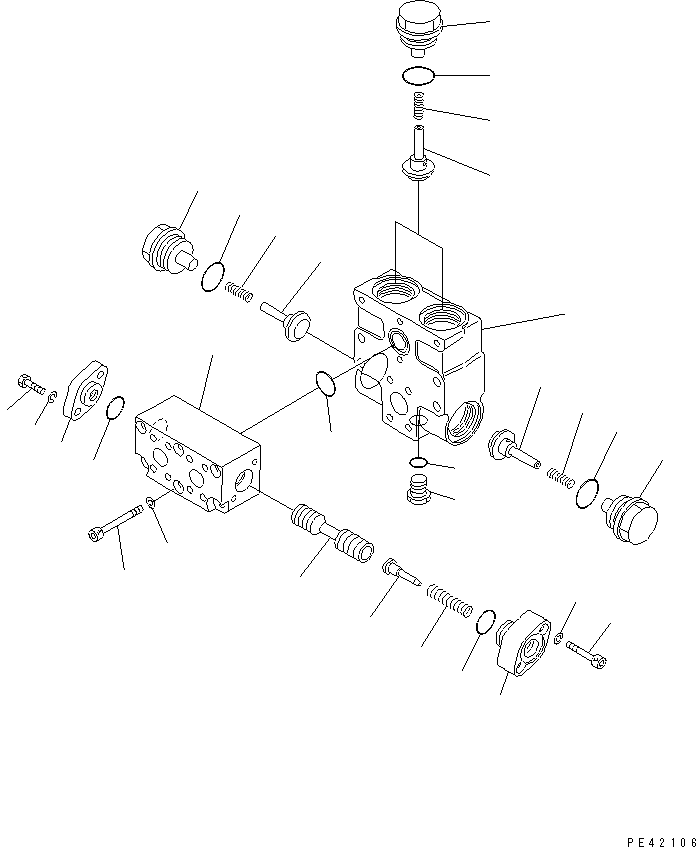 PE42106