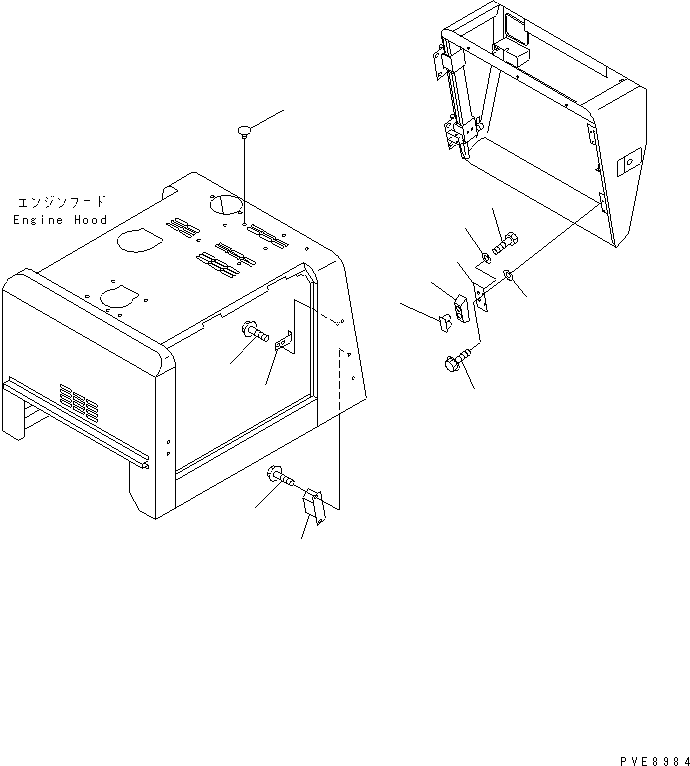 エンジンフード
Engine Hood

PVE8984