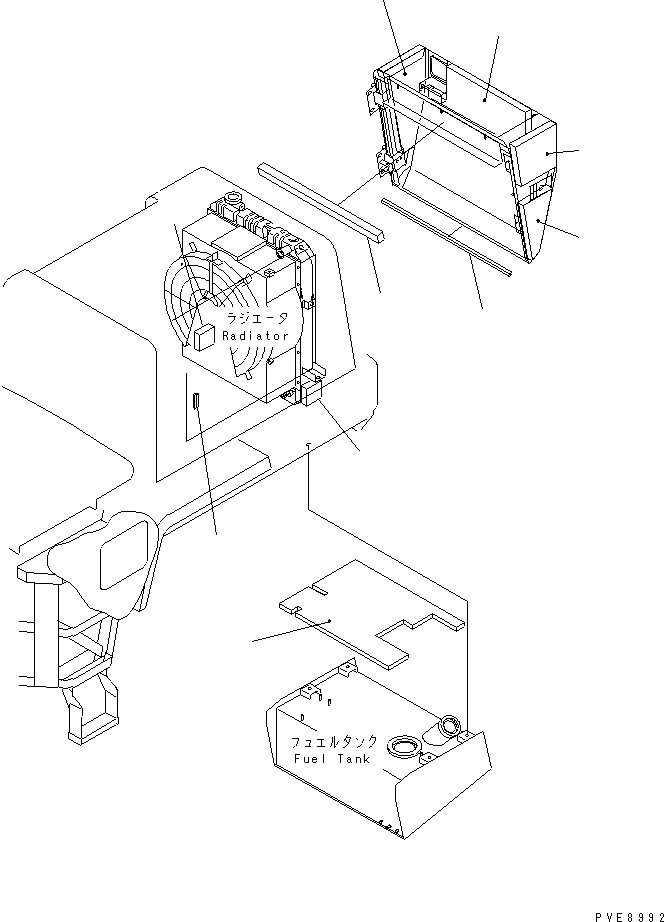 ラジエータ
Radiator

フュエルタンク
Fuel Tank

PVE8992