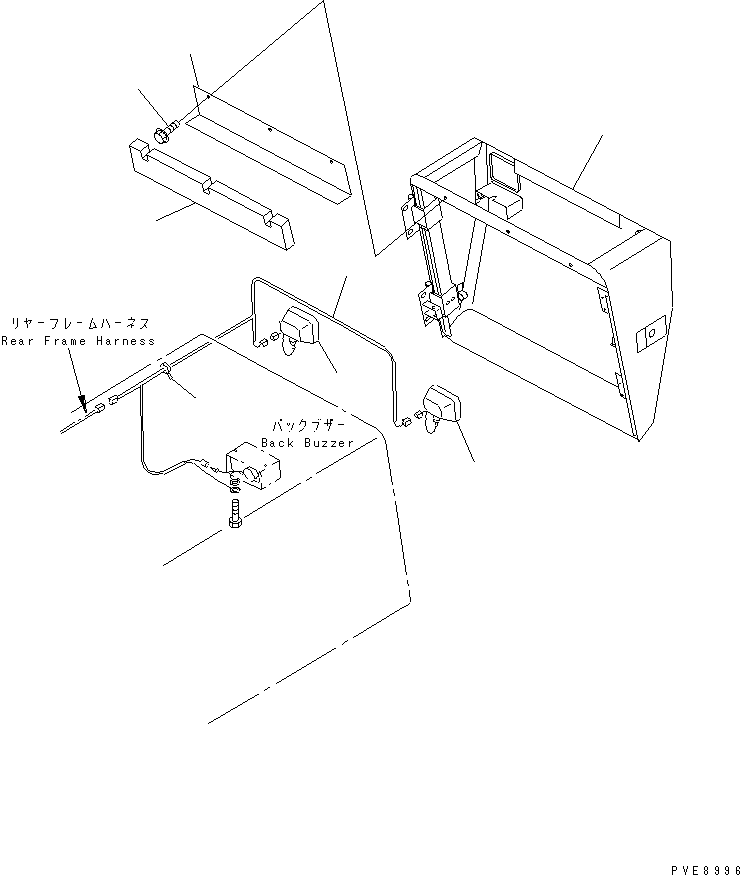 リヤーフレームハーネス
Rear Frame Harness

バックブザー
Back Buzzer

PVE8996