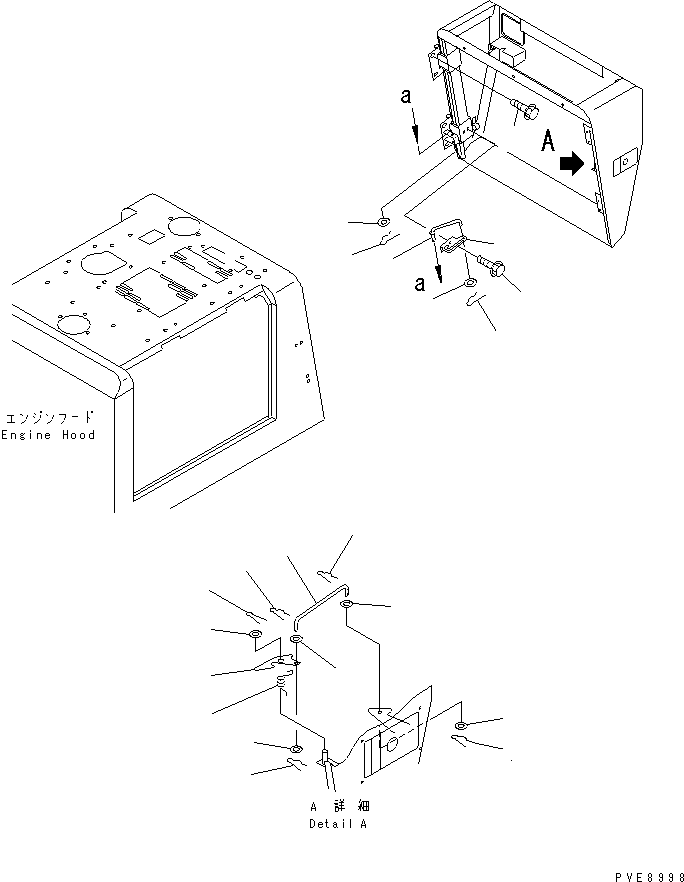 a

A

a

エンジンフード
Engine Hood

A 詳細
Detail A

PVE8998