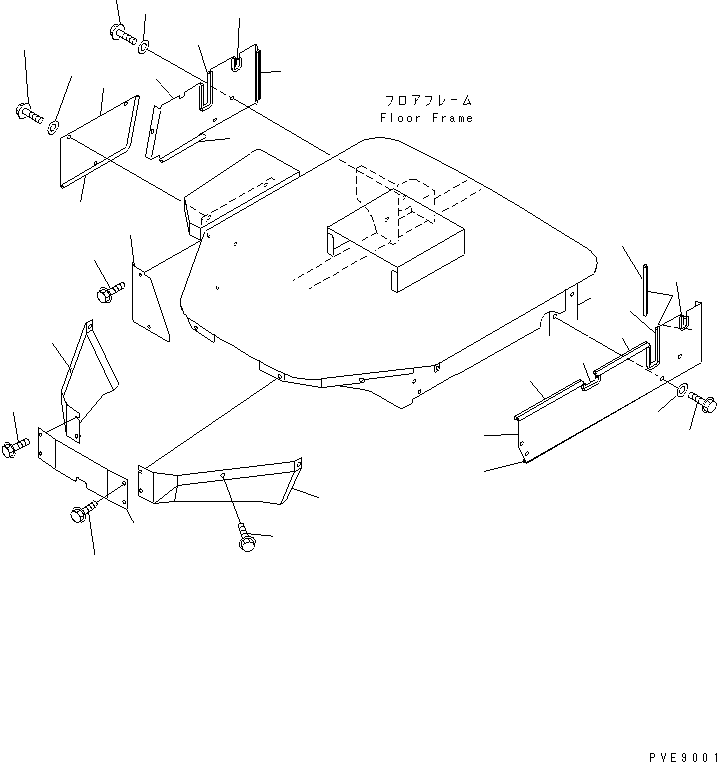 フロアフレーム
Floor Frame

PVE9001