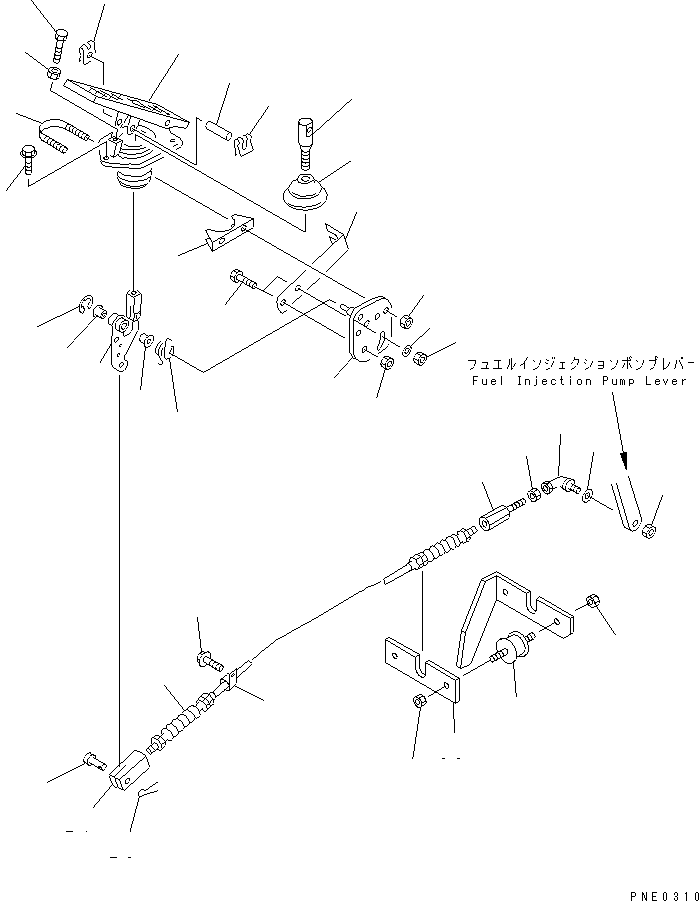 フュエルインジェクションポンプレバー
Fuel Injection Pump Lever

PNE0310