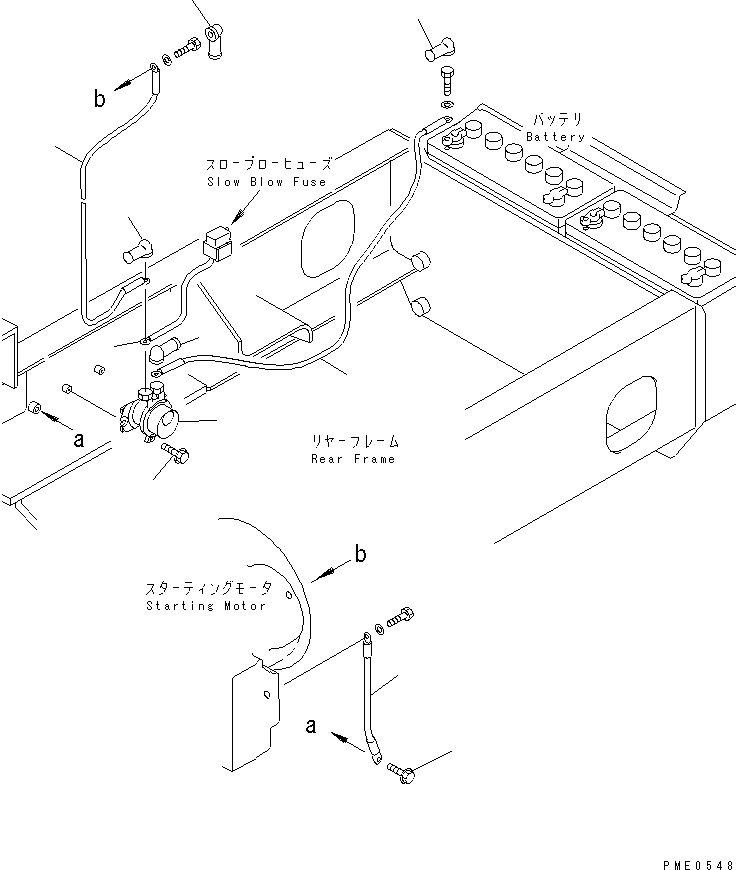 b

バッテリ
Battery

スローブローヒューズ
Slow Blow Fuse

a

リヤーフレーム
Rear Frame

b

スターティングモータ
Starting Motor

a

PME0548