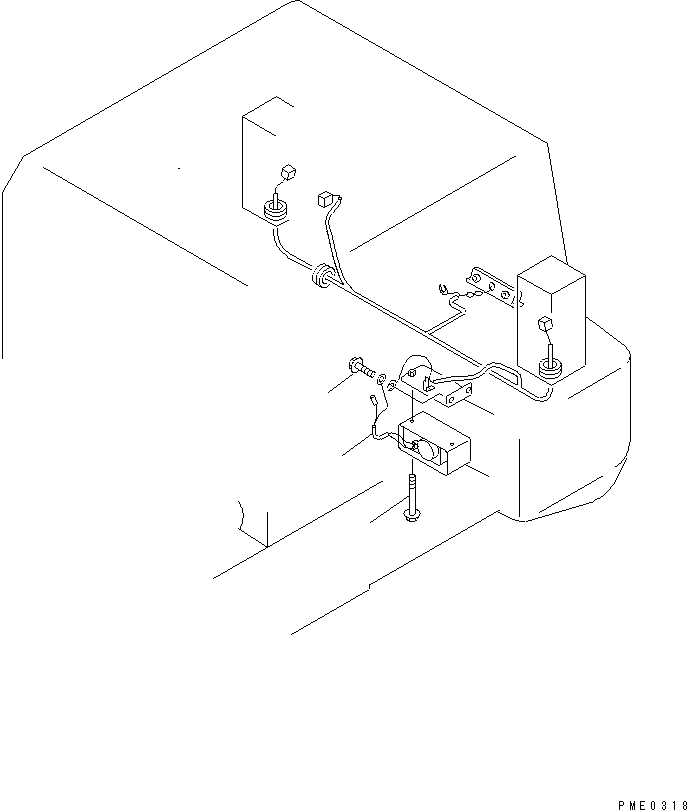 PME0318