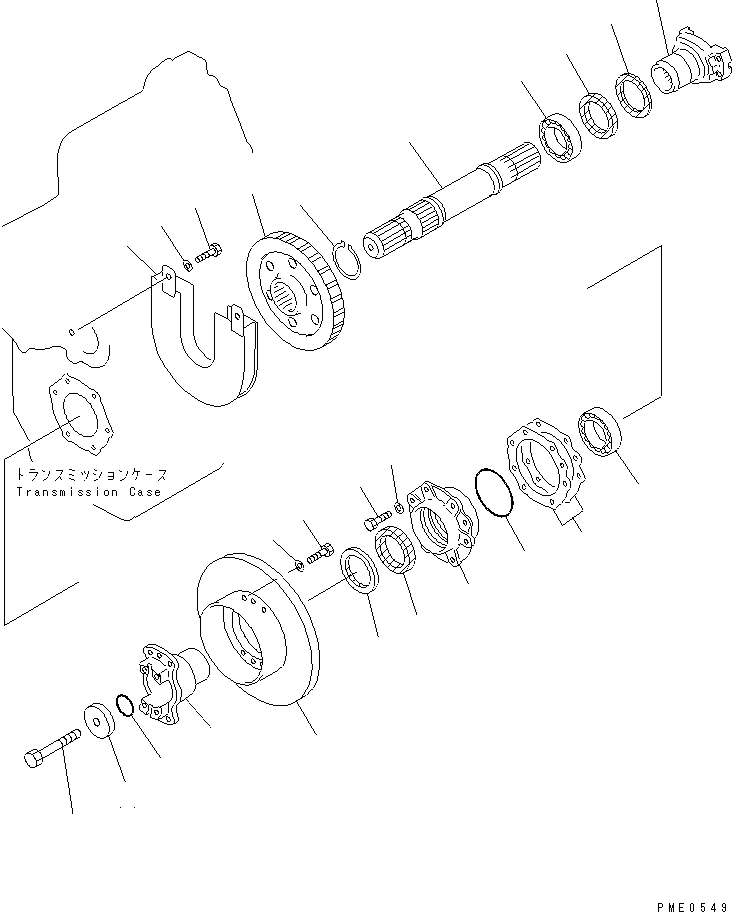 トランスミッションケース
Transmission Case

PME0549