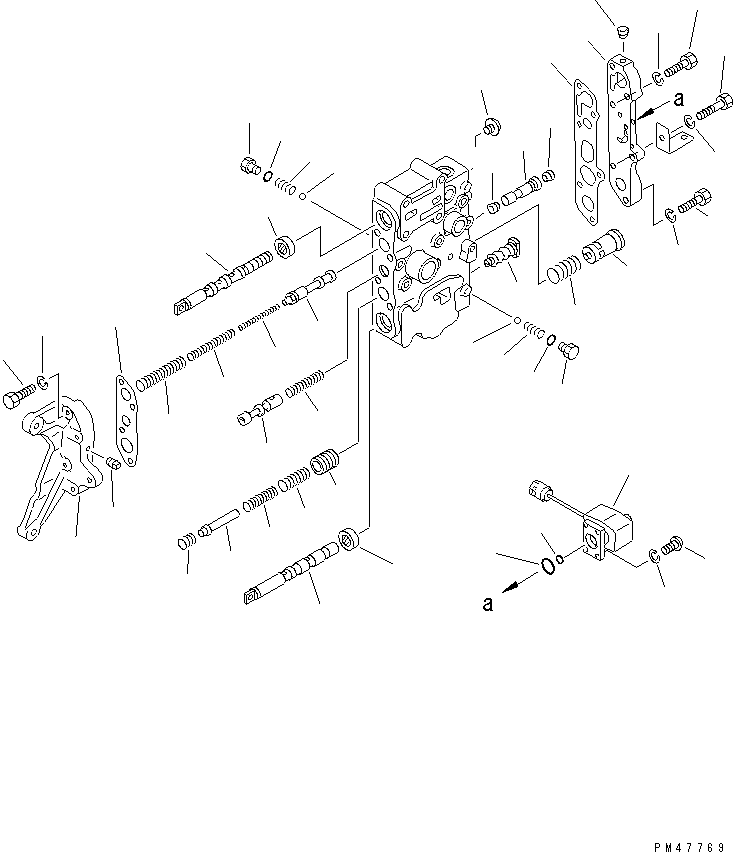 a

a

PM47769