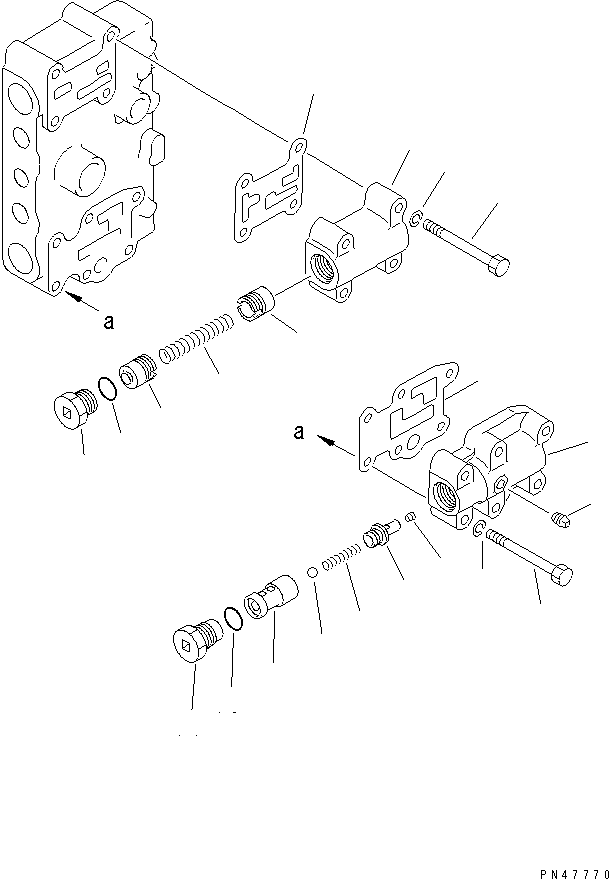 a

a

PN47770