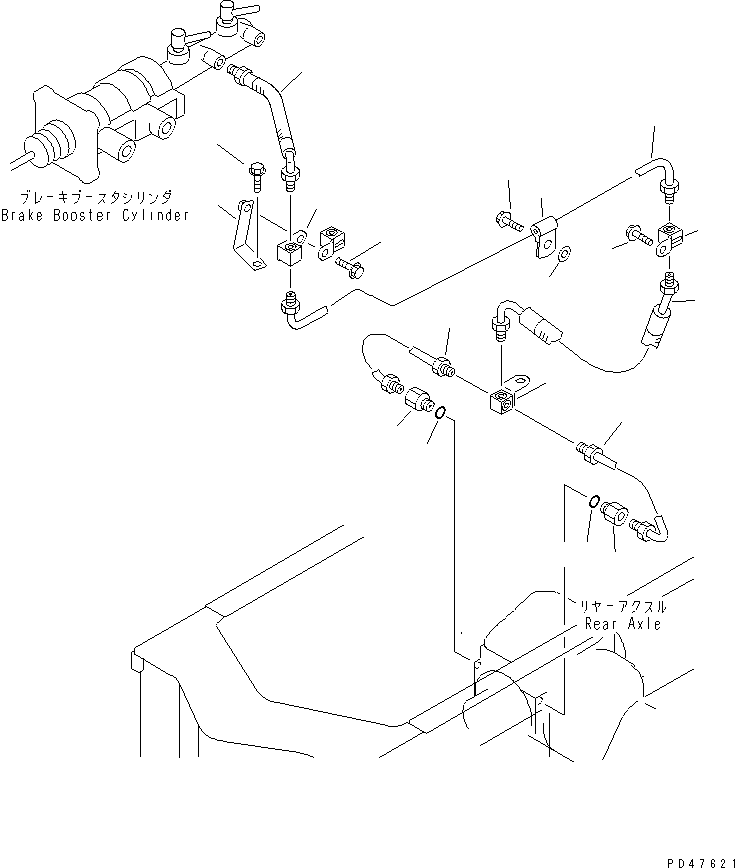 ブレーキブースタシリンダ
Brake Booster Cylinder

リヤーアクスル
Rear Axle

PD47621