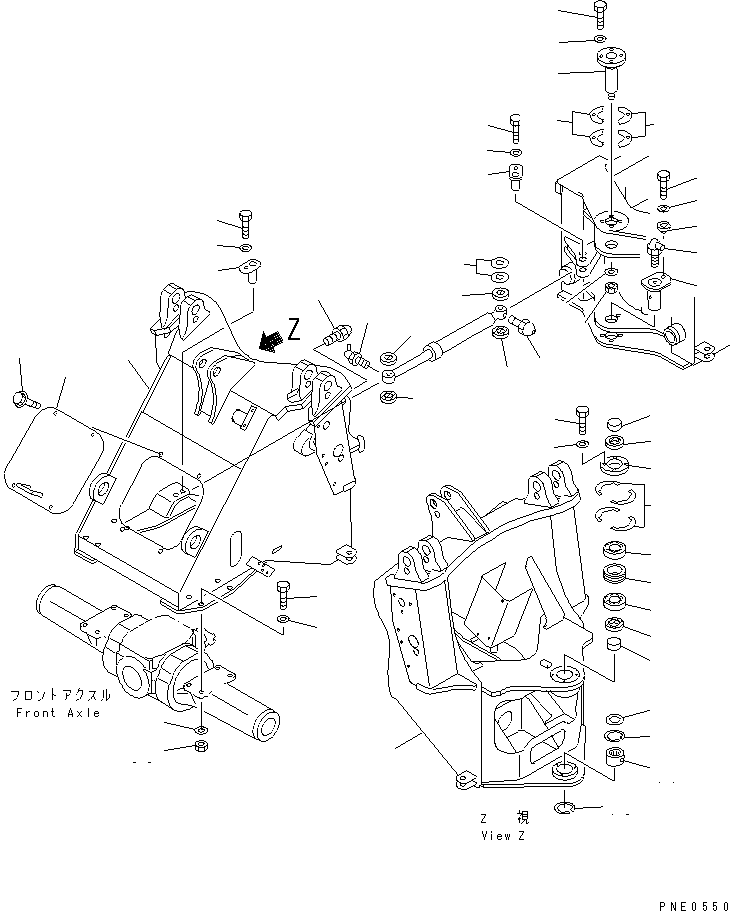 Z

フロントアクスル
Front Axle

Z 視
View Z

PNE0550