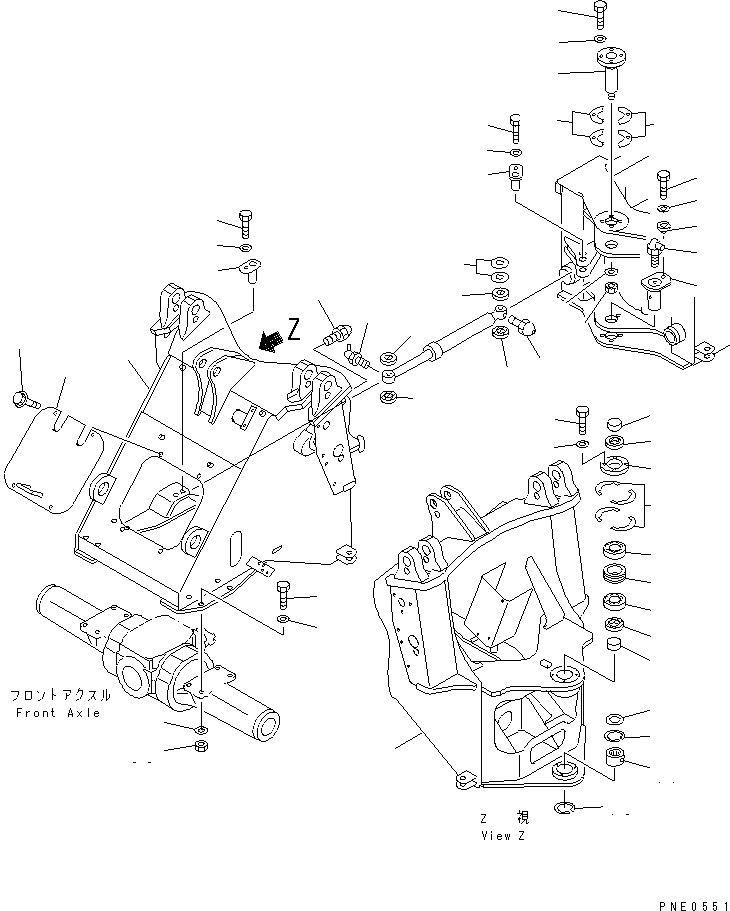 Z

フロントアクスル
Front Axle

Z 視
View Z

PNE0551