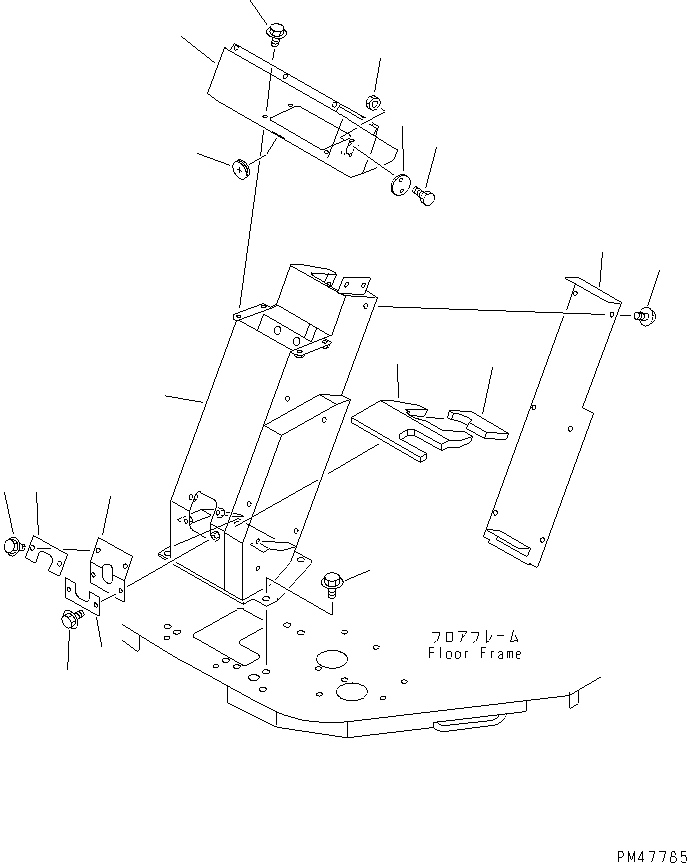 フロアフレーム
Floor Frame

PM47765