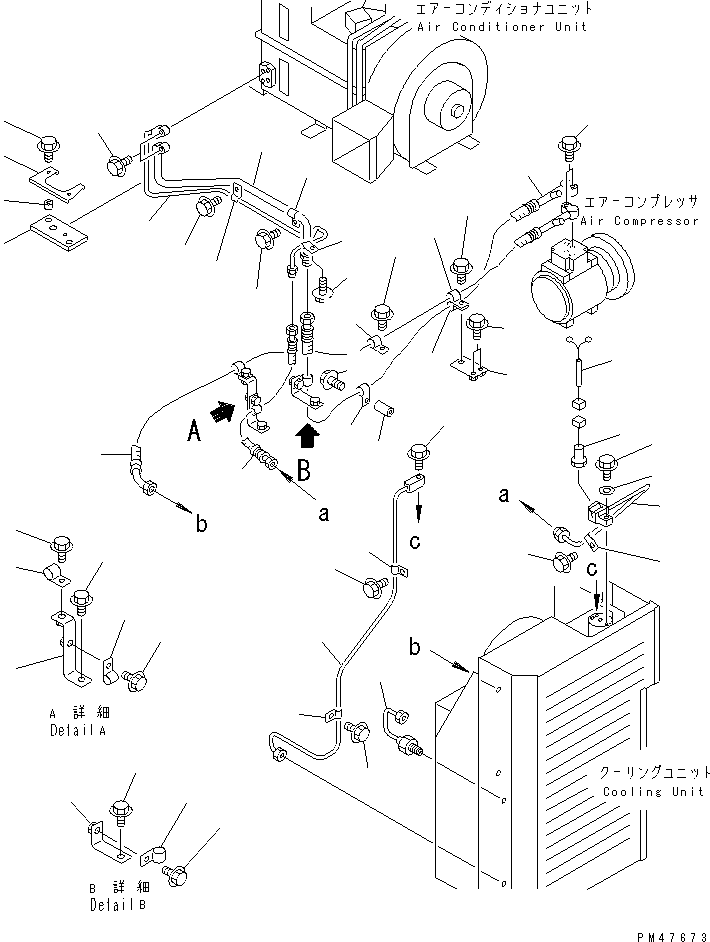 エアーコンディショナユニット
Air Conditioner Unit

エアーコンプレッサ
Air Compressor

A

B

a

b

c

a

c

b

A 詳細
Detail A

B 詳細
Detail B

クーリングユニット
Cooling Unit

PM47673