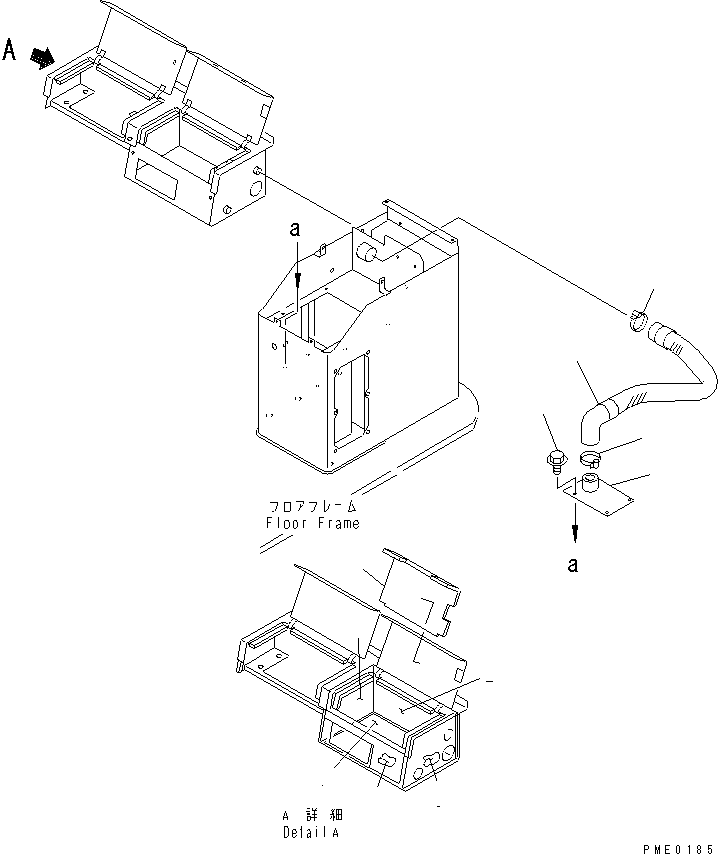 A

a

フロアフレーム
Floor Frame

a

A 詳細
Detail A

PME0185