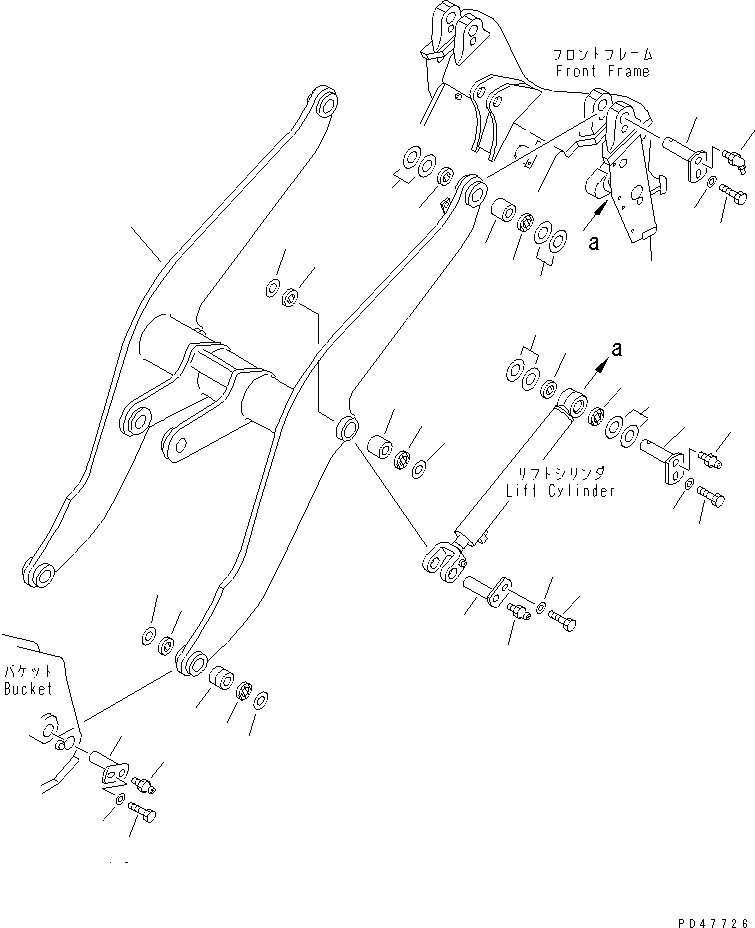 フロントフレーム
Front Frame

a

a

リフトシリンダ
Lift Cylinder

バケット
Bucket

PD47726