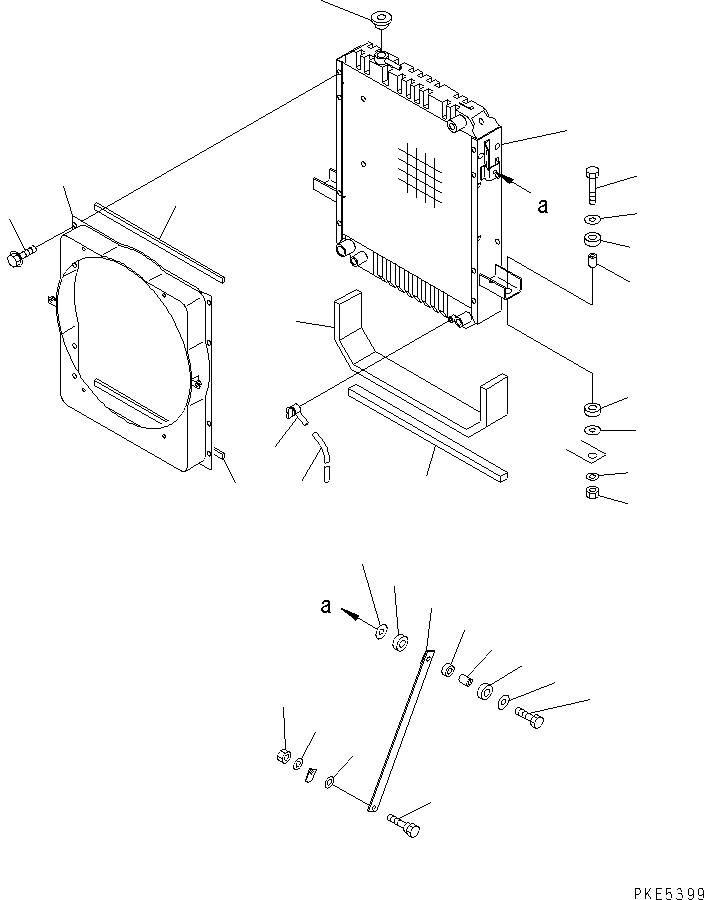 a

a

PKE5399