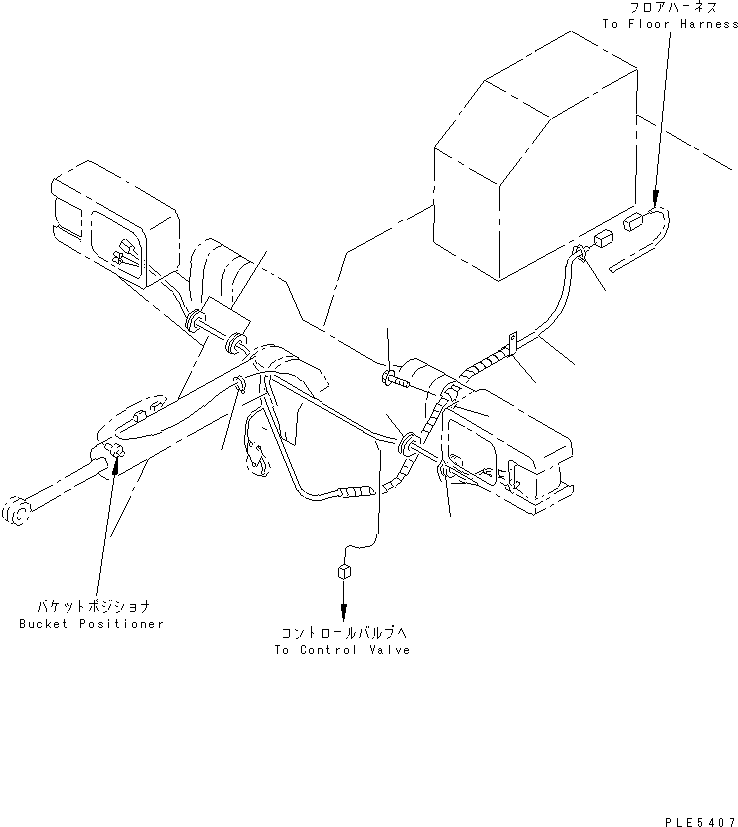 フロアハーネス
To Floor Harness

バケットポジショナ
Bucket Positioner

コントロールバルブへ
To Control Valve

PLE5407