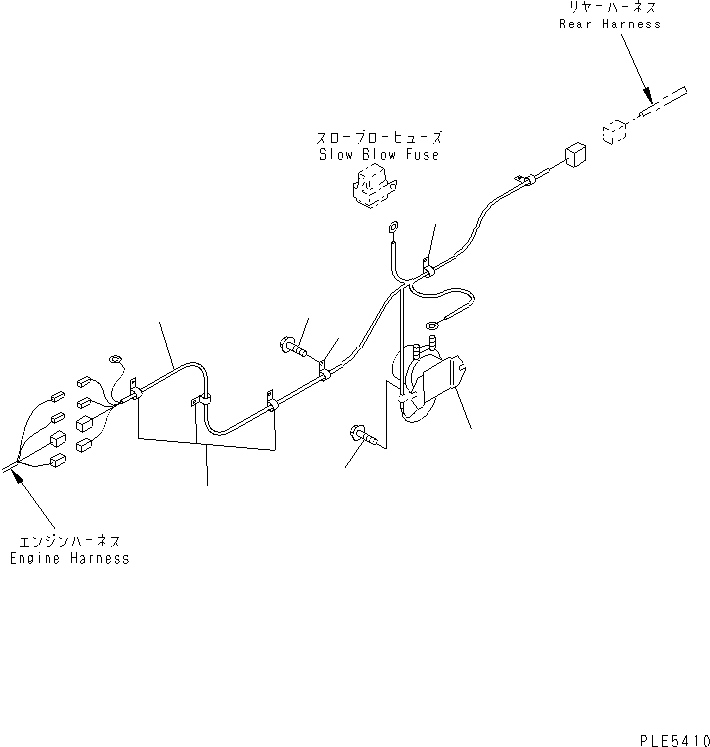 リヤーハーネス
Rear Harness

スローブローヒューズ
Slow Blow Fuse

エンジンハーネス
Engine Harness

PLE5410