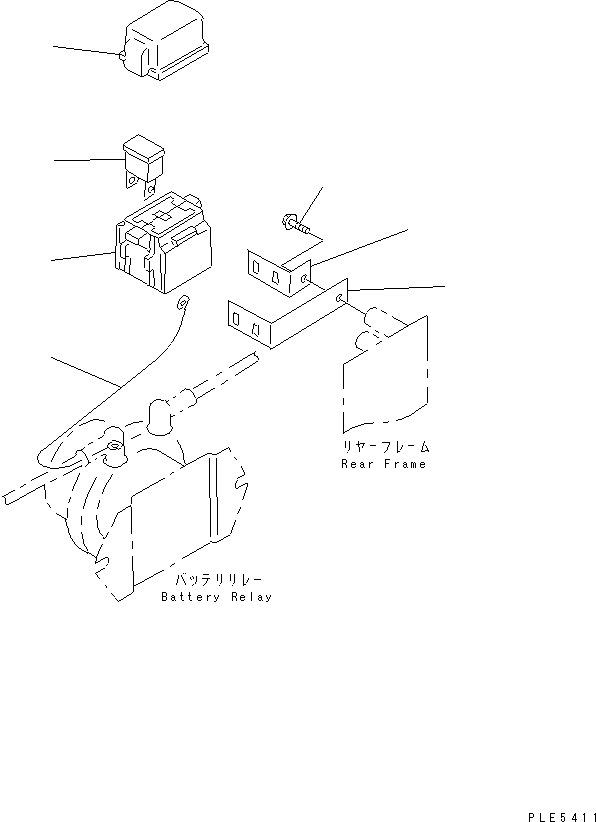 リヤーフレーム
Rear Frame

バッテリリレー
Battery Relay

PLE5411