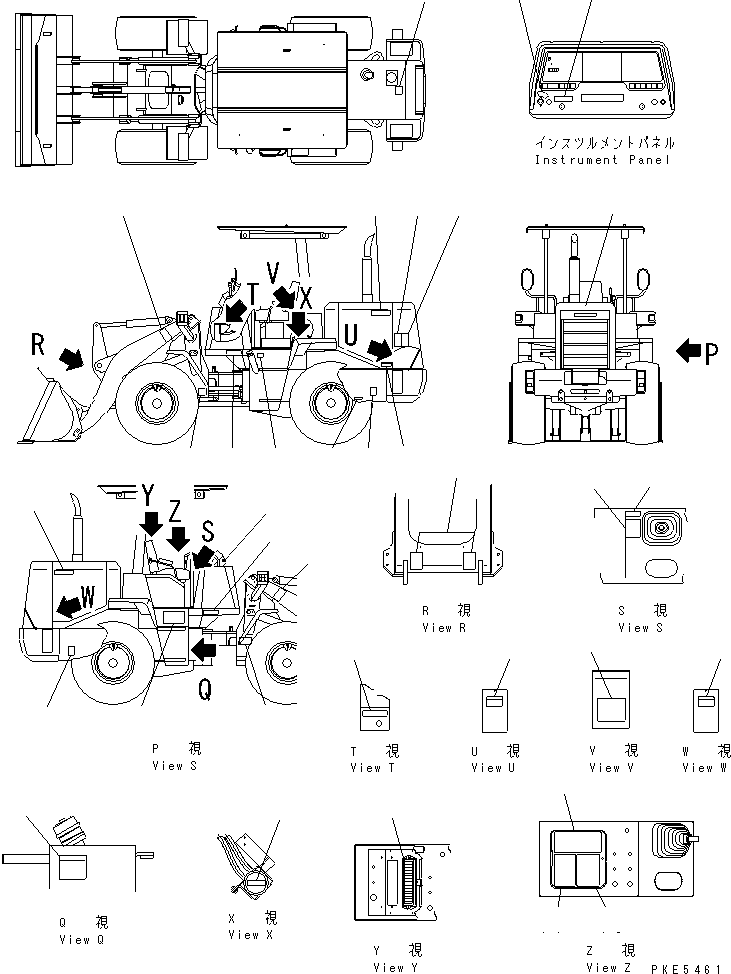 インスツルメントパネル
Instrument Panel

R
T
V
X
U
P

Y
Z
S
W
Q

R 視
View R

S 視
View S

P 視
View S

T 視
View T

U 視
View U

V 視
View V

W 視
View W

Q 視
View Q

X 視
View X

Y 視
View Y

Z 視
View Z

PKE5461