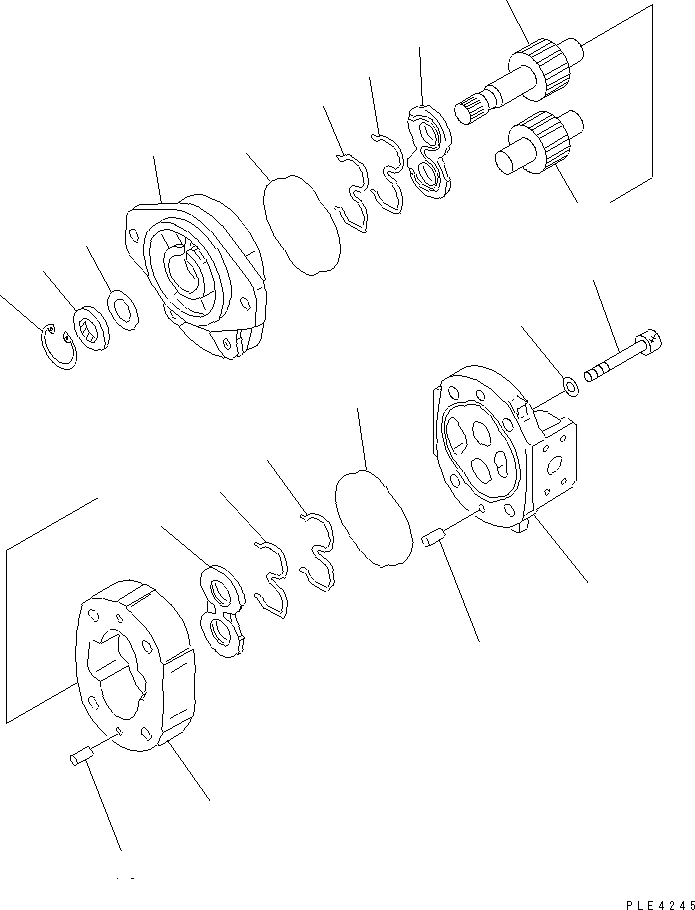 PLE4245