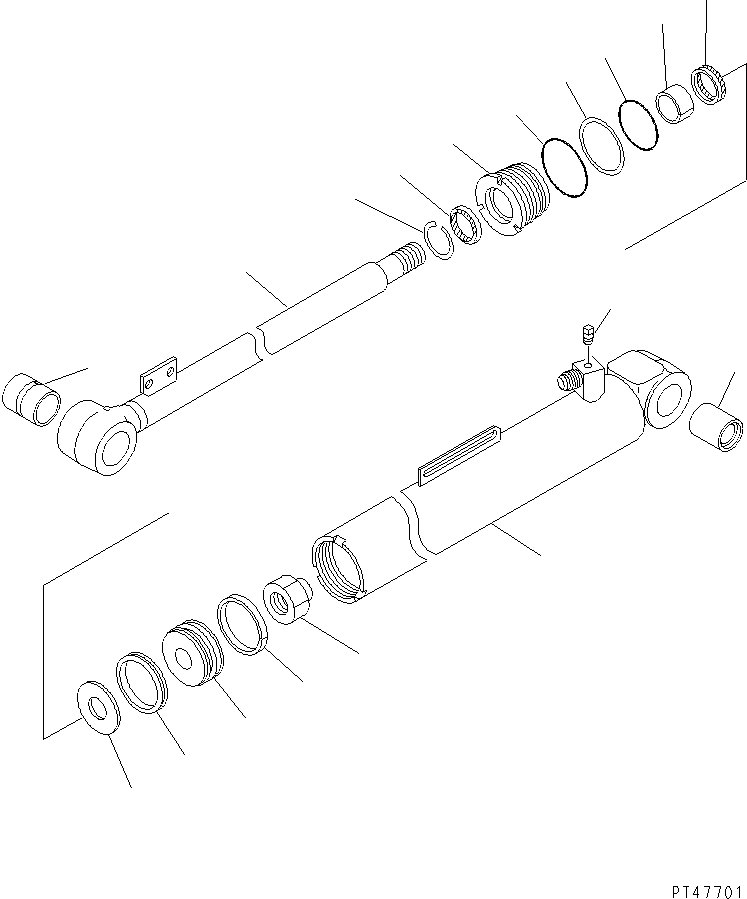 PT47701