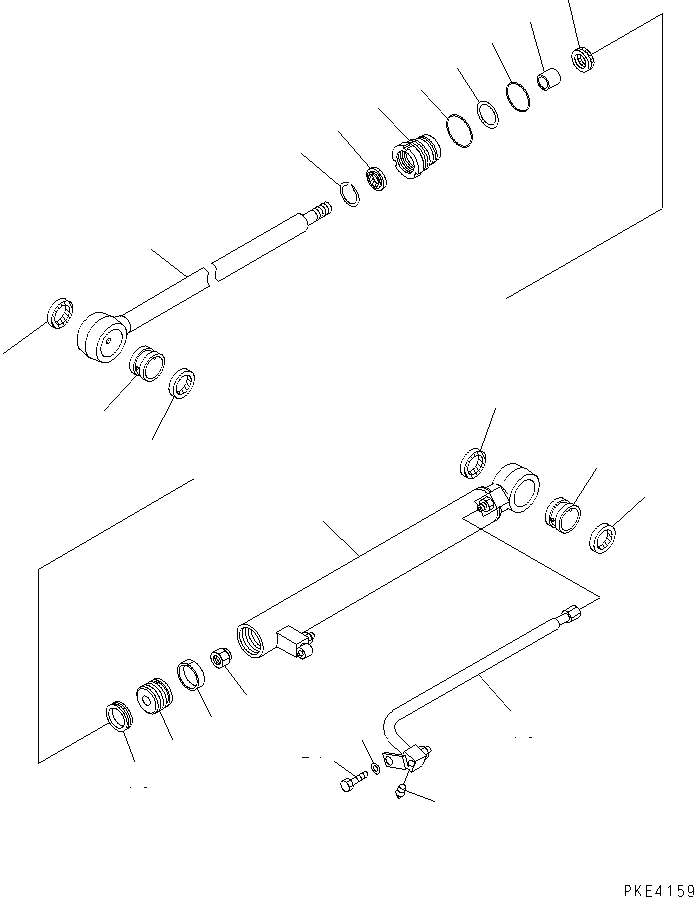 PKE4159