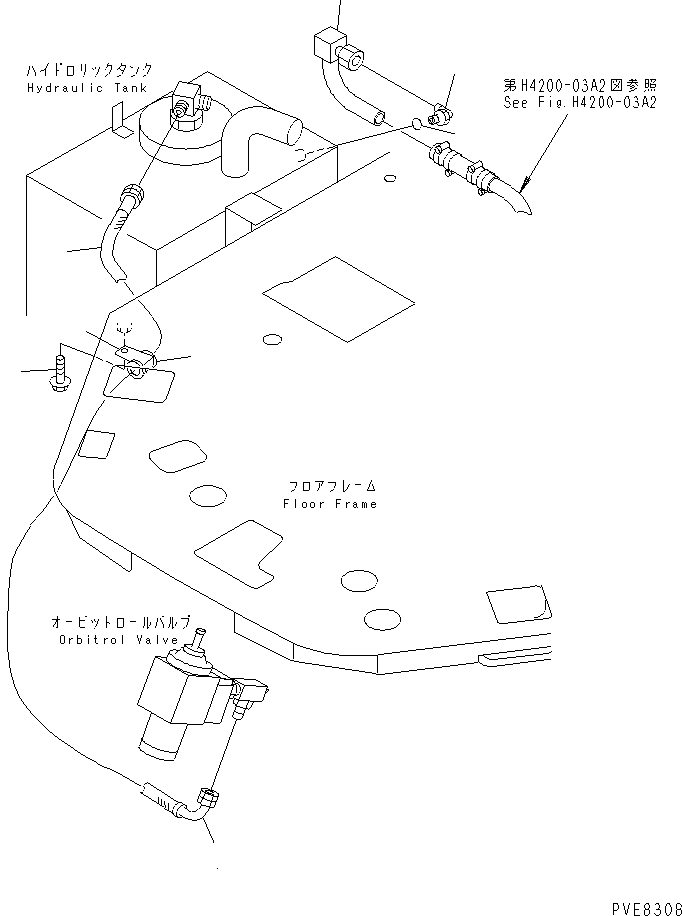 ハイドロリックタンク
Hydraulic Tank

第H4200-03A2図参照
See Fig.H4200-03A2

フロアフレーム
Floor Frame

オービットロールバルブ
Orbitrol Valve

PVE8306